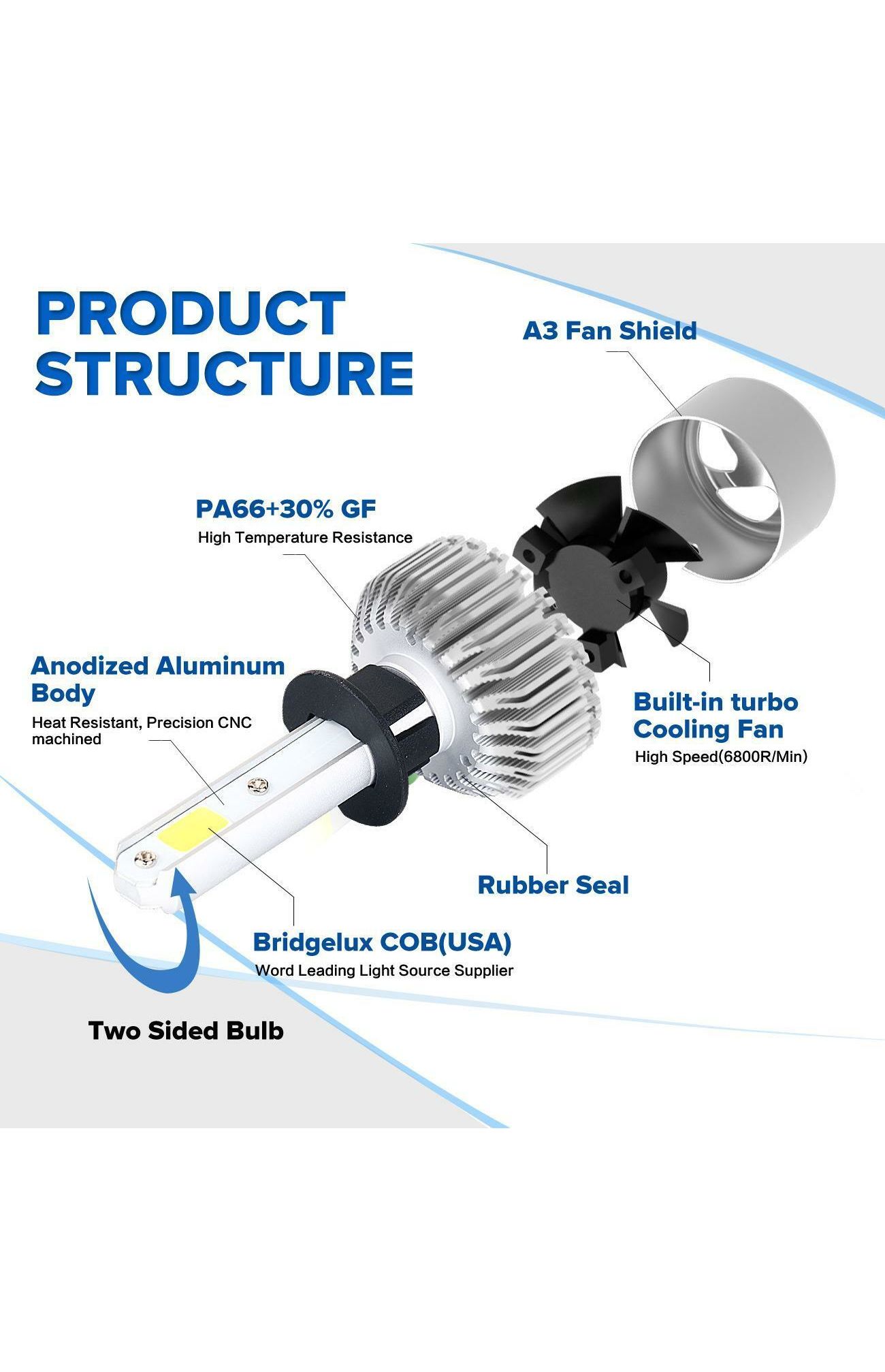 PRODUCT STRUCTURE

A3 Fan Shield

PA66+30% GF
High Temperature Resistance

Anodized Aluminum Body
Heat Resistant, Precision CNC machined

Built-in turbo Cooling Fan
High Speed(6800R/Min)

Rubber Seal

Bridgelux COB(USA)
Word Leading Light Source Supplier

Two Sided Bulb