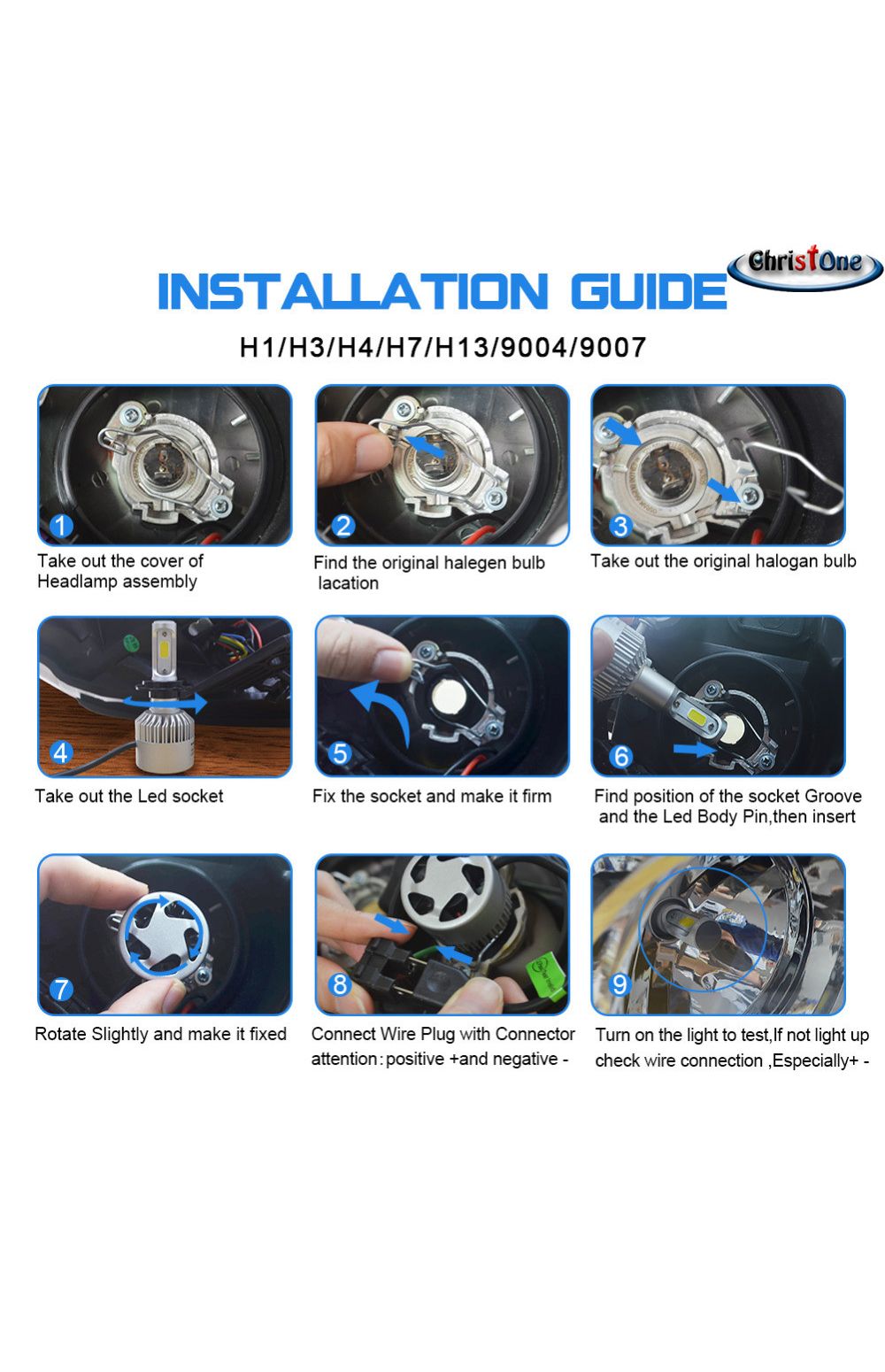 ChristOne

INSTALLATION GUIDE

H1/H3/H4/H7/H13/9004/9007

1
Take out the cover of Headlamp assembly

2
Find the original halegen bulb lacation

3
Take out the original halogan bulb

4
Take out the Led socket

5
Fix the socket and make it firm

6
Find position of the socket Groove and the Led Body Pin,then insert

7
Rotate Slightly and make it fixed

8
Connect Wire Plug with Connector attention:positive +and negative -

9
Turn on the light to test,If not light up check wire connection ,Especially+ -